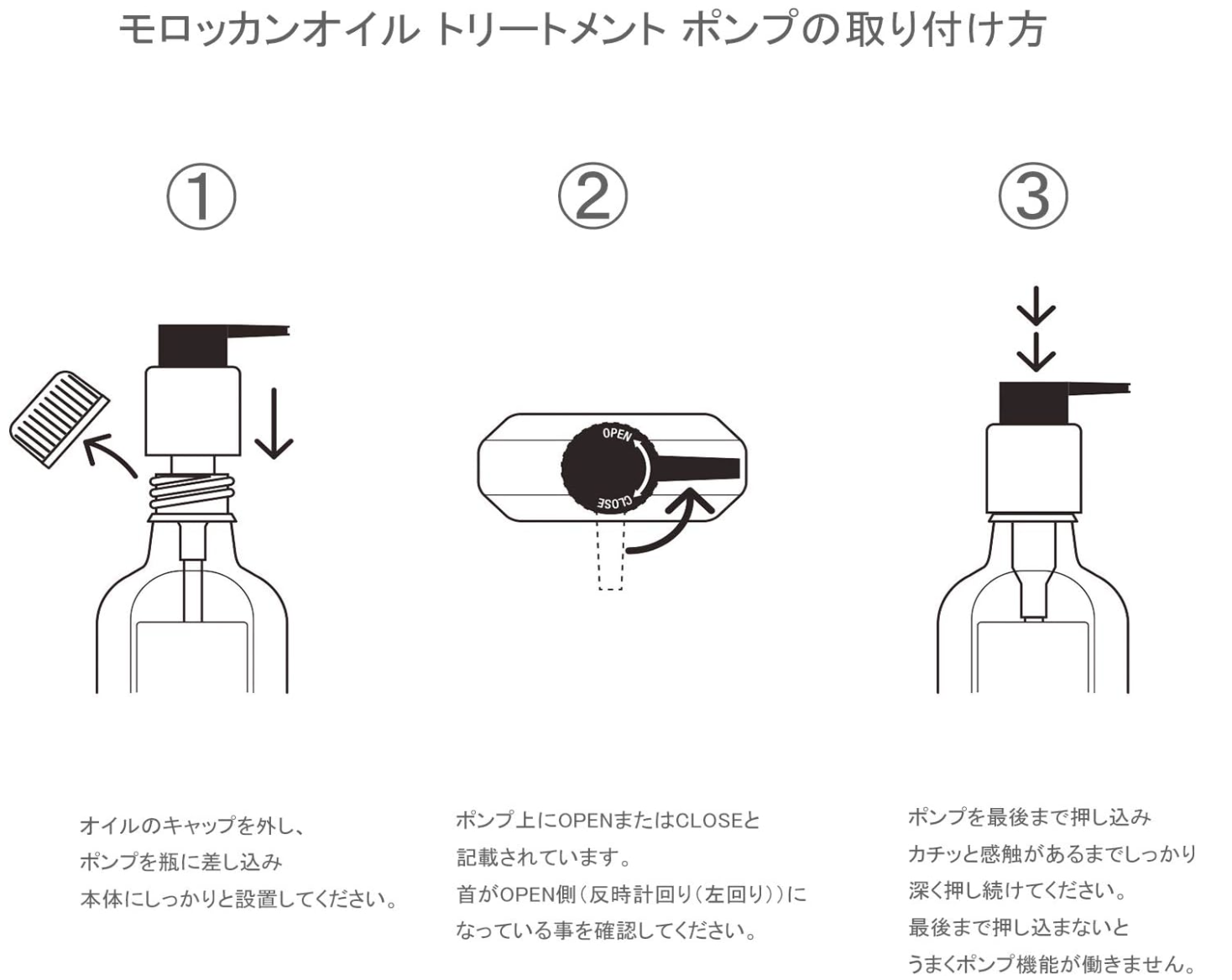 モロッカンオイル トリートメント ポンプの取り付け方

①

②

③

OPEN

CLOSE

オイルのキャップを外し、
ポンプを瓶に差し込み
本体にしっかりと設置してください。

ポンプ上にOPENまたはCLOSEと
記載されています。
首がOPEN側（反時計回り（左回り））に
なっている事を確認してください。

ポンプを最後まで押し込み
カチッと感触があるまでしっかり
深く押し続けてください。
最後まで押し込まないと
うまくポンプ機能が働きません。